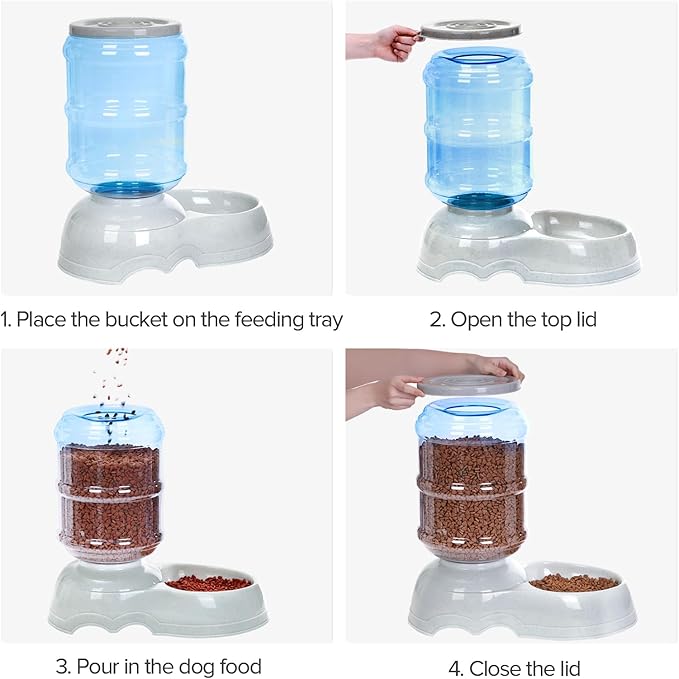 1. Place the bucket on the feeding tray

2. Open the top lid

3. Pour in the dog food

4. Close the lid