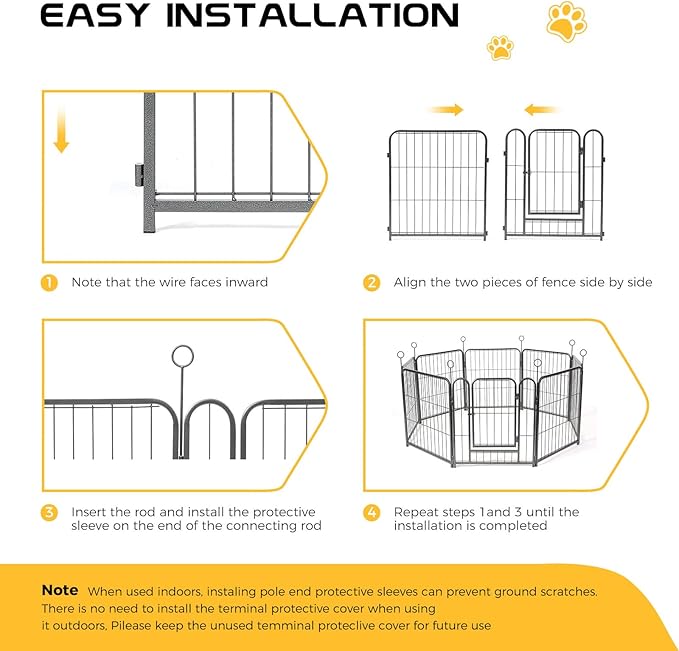 EASY INSTALLATION

1 Note that the wire faces inward

2 Align the two pieces of fence side by side

3 Insert the rod and install the protective sleeve on the end of the connecting rod

4 Repeat steps 1and 3 until the installation is completed

Note When used indoors, instaling pole end protective sleeves can prevent ground scratches. There is no need to install the terminal protective cover when using it outdoors, Pilease keep the unused temminal proteclive cover for future use