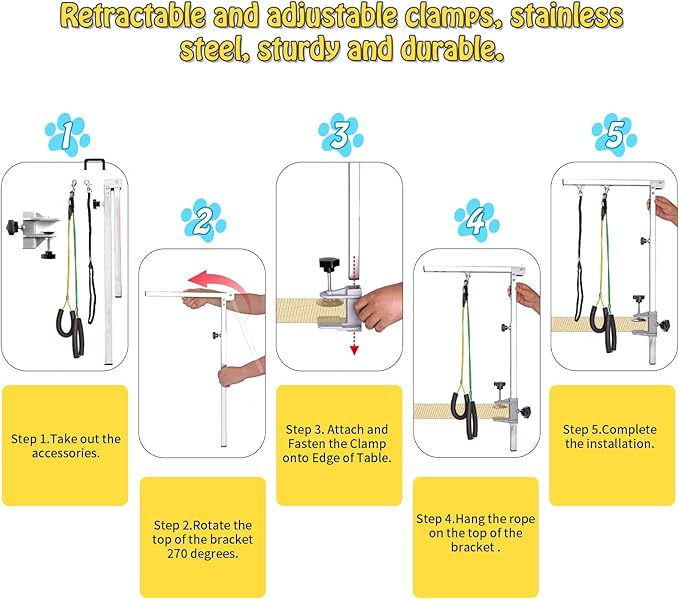 Retractable and adjustable clamps, stainless steel, sturdy and durable.

1

Step 1.Take out the accessories.

2

Step 2.Rotate the top of the bracket 270 degrees.

3

Step 3. Attach and Fasten the Clamp onto Edge of Table.

4

Step 4.Hang the rope on the top of the bracket .

5

Step 5.Complete the installation.