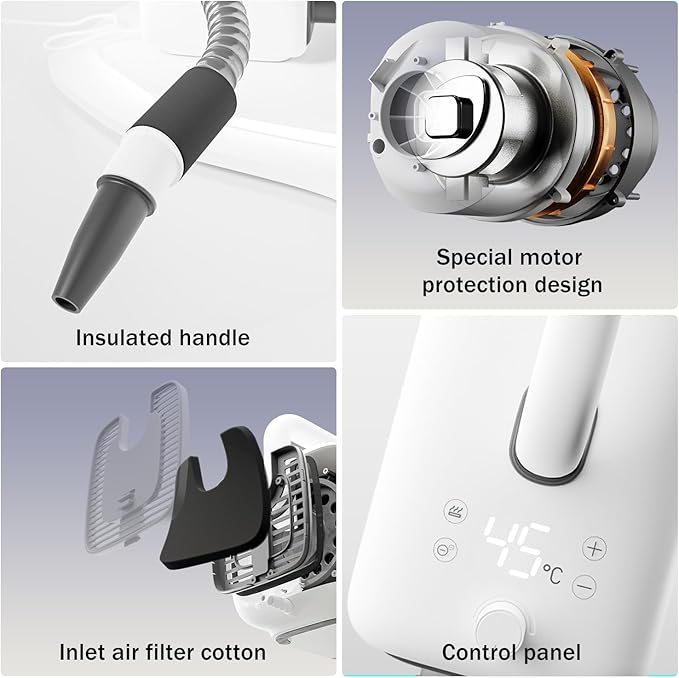 Insulated handle

Special motor protection design

Inlet air filter cotton

45 °C

Control panel