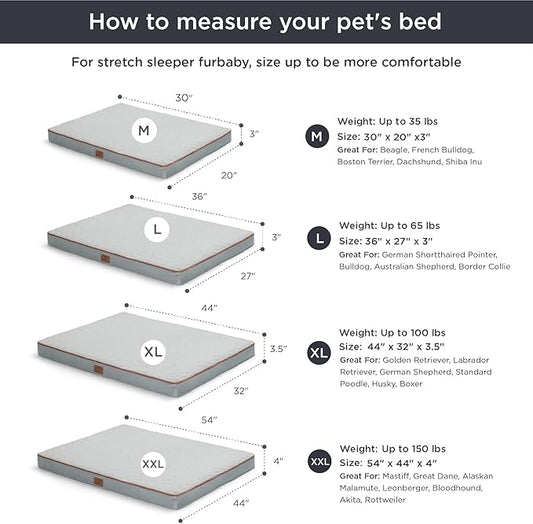 How to measure your pet's bed

For stretch sleeper furbaby, size up to be more comfortable

30"
M
3"
20"

M
Weight: Up to 35 lbs
Size: 30" x 20" x3"
Great For: Beagle, French Bulldog, Boston Terrier, Dachshund, Shiba Inu

36"
L
3"
27"

L
Weight: Up to 65 lbs
Size: 36" x 27" x 3"
Great For: German Shorthaired Pointer, Bulldog, Australian Shepherd, Border Collie

44"
XL
3.5"
32"

XL
Weight: Up to 100 lbs
Size: 44" x 32" x 3.5"
Great For: Golden Retriever, Labrador Retriever, German Shepherd, Standard Poodle, Husky, Boxer

54"
XXL
4"
44"

XXL
Weight: Up to 150 lbs
Size: 54" x 44" x 4"
Great For: Mastiff, Great Dane, Alaskan Malamute, Leonberger, Bloodhound, Akita, Rottweiler