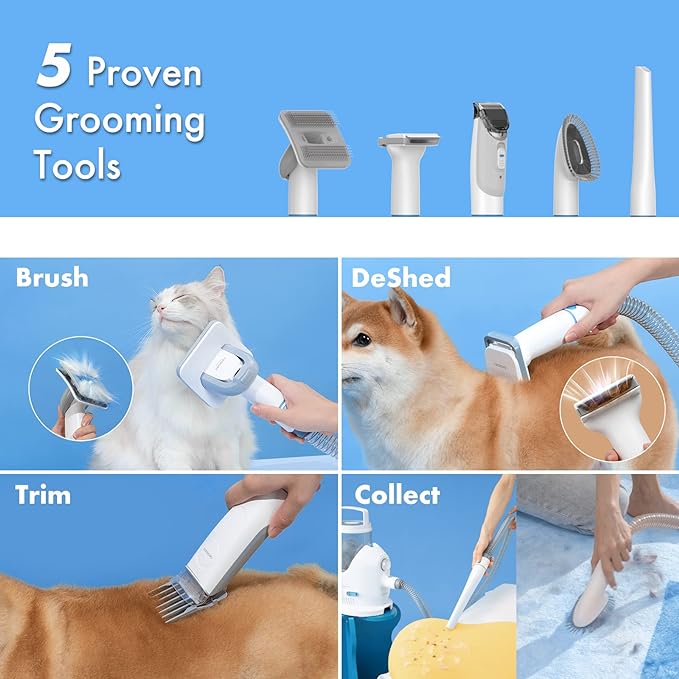 5 Proven Grooming Tools

Brush

DeShed

Trim

Collect