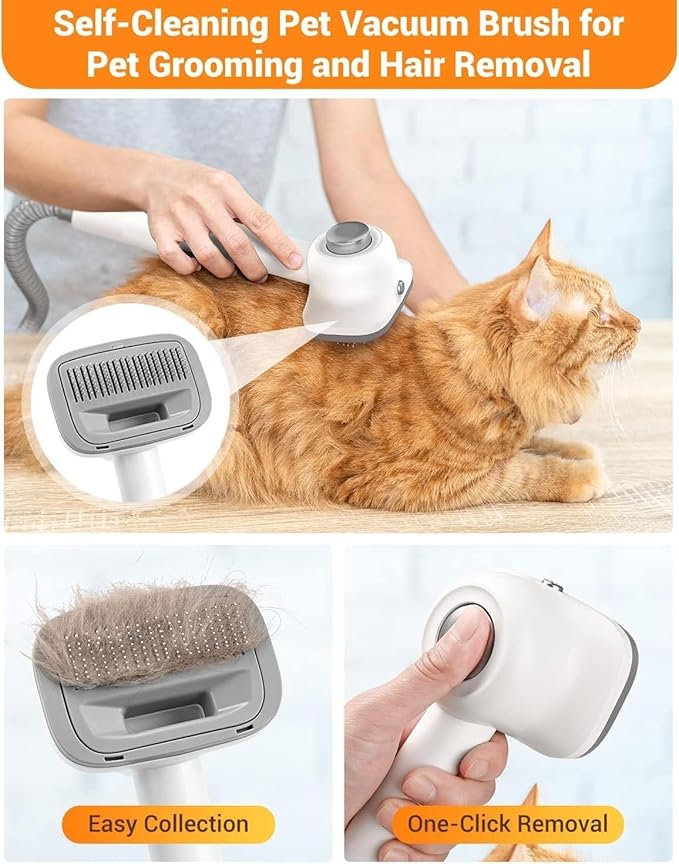 Self-Cleaning Pet Vacuum Brush for Pet Grooming and Hair Removal

Easy Collection

One-Click Removal