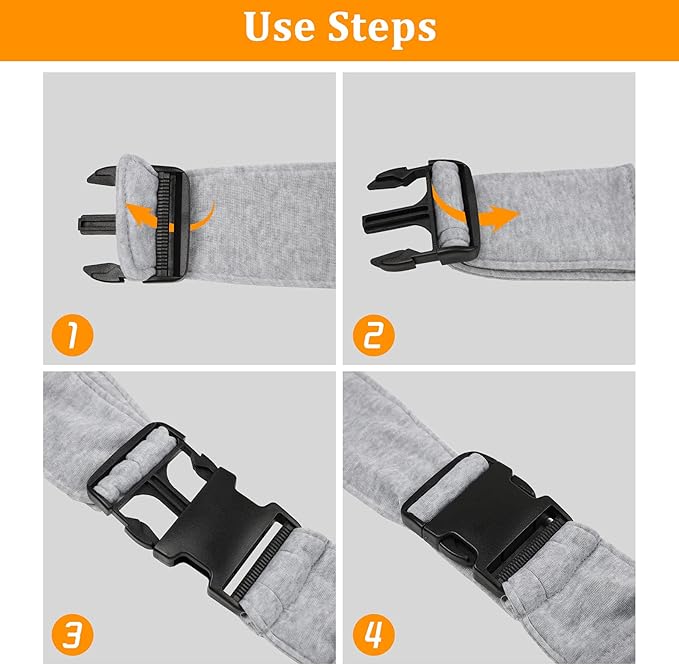 Use Steps

1

2

3

4