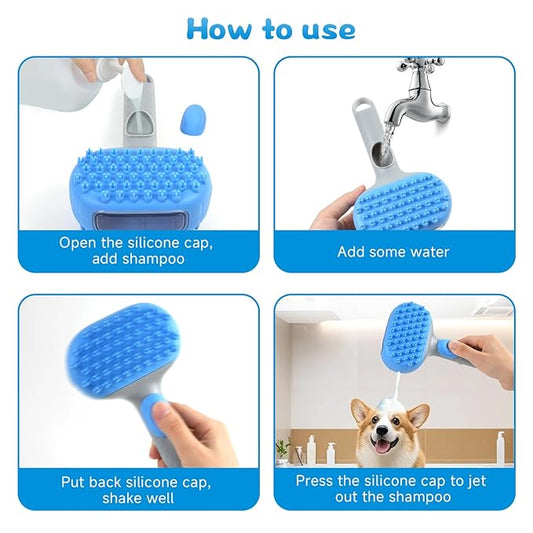 How to use

Open the silicone cap, add shampoo

Add some water

Put back silicone cap, shake well

Press the silicone cap to jet out the shampoo