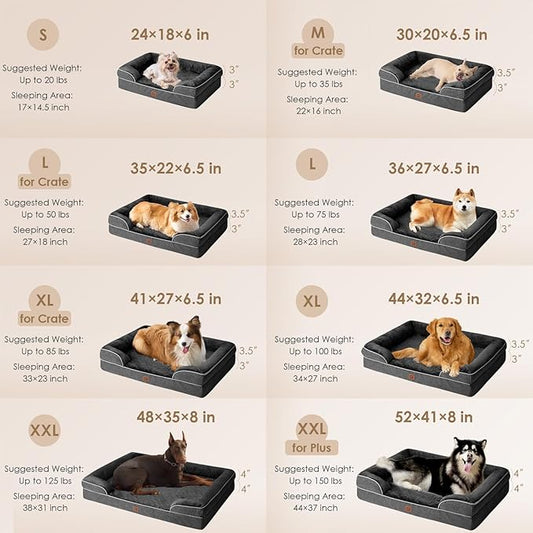 S
24×18×6 in
Suggested Weight:
Up to 20 lbs
Sleeping Area:
17×14.5 inch
3"
3"

M
for Crate
30×20×6.5 in
Suggested Weight:
Up to 35 lbs
Sleeping Area:
22×16 inch
3.5"
3"

L
for Crate
35×22×6.5 in
Suggested Weight:
Up to 50 lbs
Sleeping Area:
27×18 inch
3.5"
3"

L
36×27×6.5 in
Suggested Weight:
Up to 75 lbs
Sleeping Area:
28×23 inch
3.5"
3"

XL
for Crate
41×27×6.5 in
Suggested Weight:
Up to 85 lbs
Sleeping Area:
33×23 inch
3.5"
3"

XL
44×32×6.5 in
Suggested Weight:
Up to 100 lbs
Sleeping Area:
34×27 inch
3.5"
3"

XXL
48×35×8 in
Suggested Weight:
Up to 125 lbs
Sleeping Area:
38×31 inch
4"
4"

XXL
for Plus
52×41×8 in
Suggested Weight:
Up to 150 lbs
Sleeping Area:
44×37 inch
4"
4"