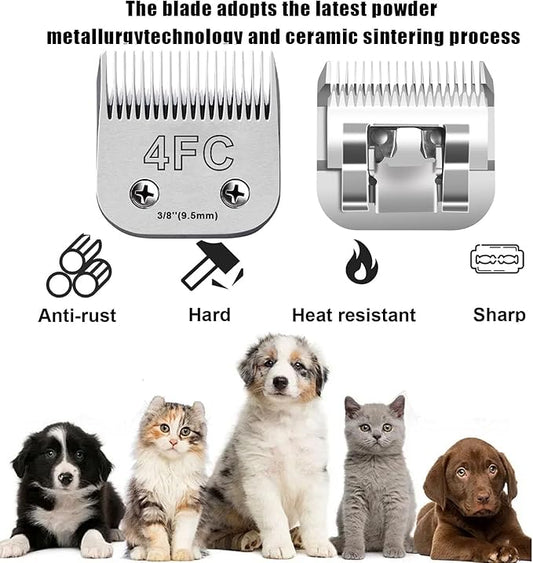 The blade adopts the latest powder metallurgytechnology and ceramic sintering process

4FC

3/8''(9.5mm)

Anti-rust

Hard

Heat resistant

Sharp