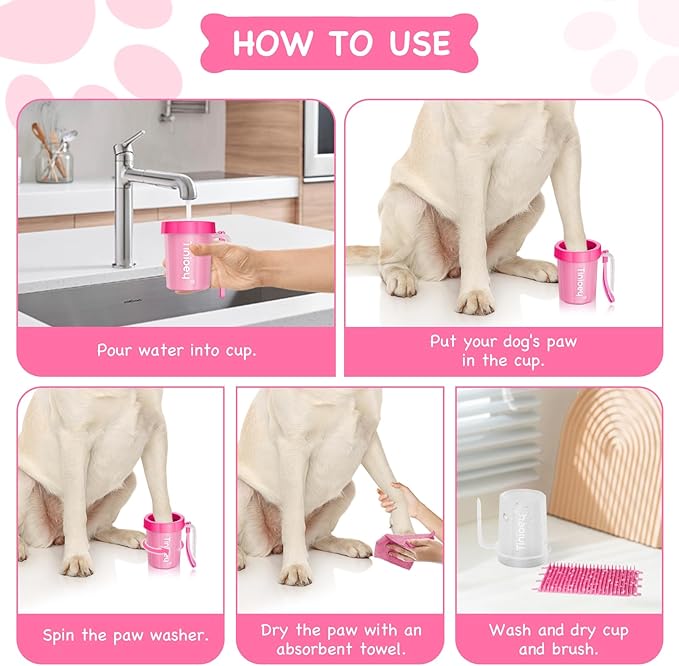 HOW TO USE

Tinioey

Pour water into cup.

Tinioey

Put your dog's paw in the cup.

Tinioey

Spin the paw washer.

Dry the paw with an absorbent towel.

Tinioey

Wash and dry cup and brush.