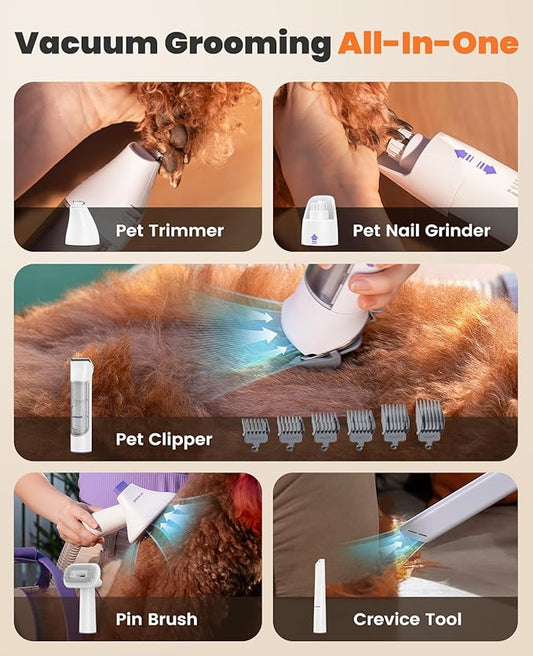 Vacuum Grooming All-In-One

Pet Trimmer

Pet Nail Grinder

Pet Clipper

Pin Brush

Crevice Tool