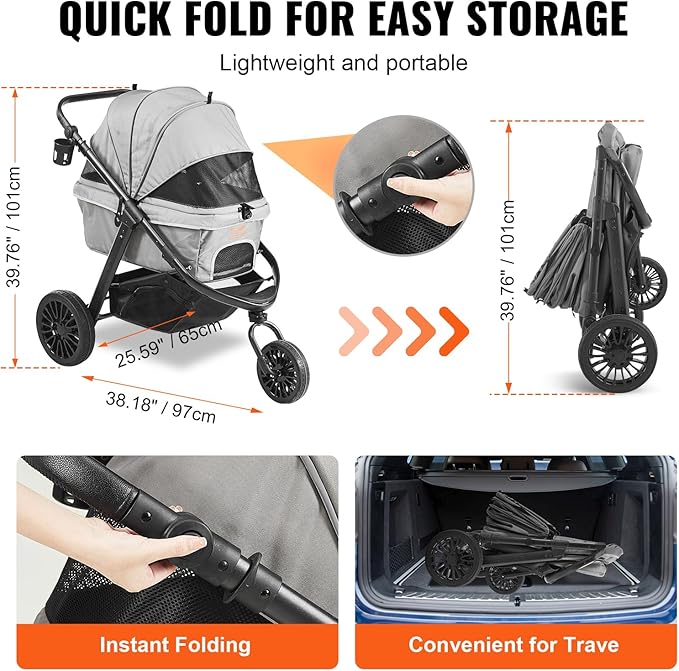 QUICK FOLD FOR EASY STORAGE

Lightweight and portable

39.76" / 101cm

25.59" / 65cm

38.18" / 97cm

39.76" / 101cm

Instant Folding

Convenient for Trave