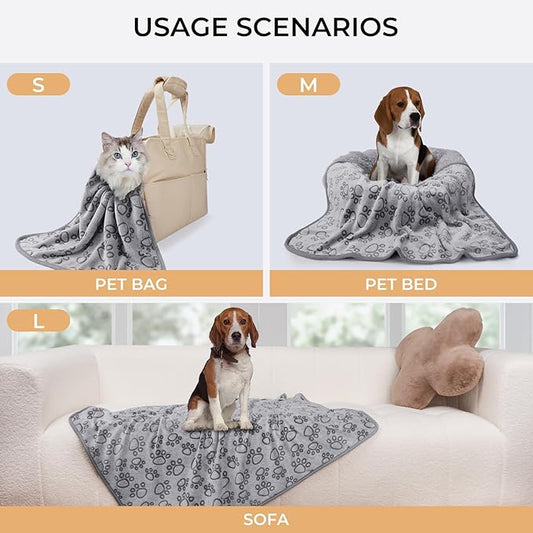 USAGE SCENARIOS

S

PET BAG

M

PET BED

L

SOFA