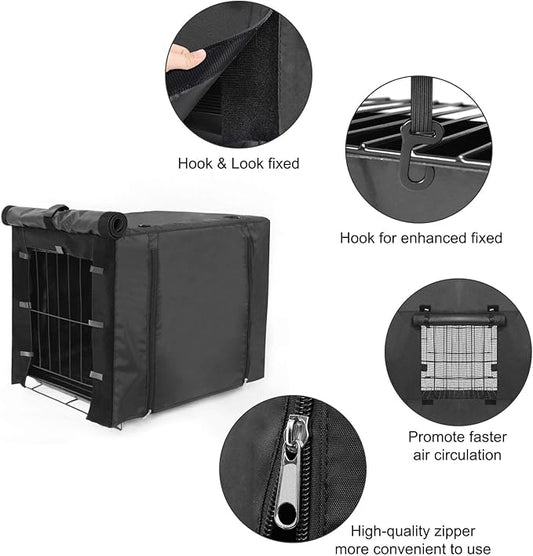 Hook & Look fixed

Hook for enhanced fixed

Promote faster air circulation

High-quality zipper more convenient to use