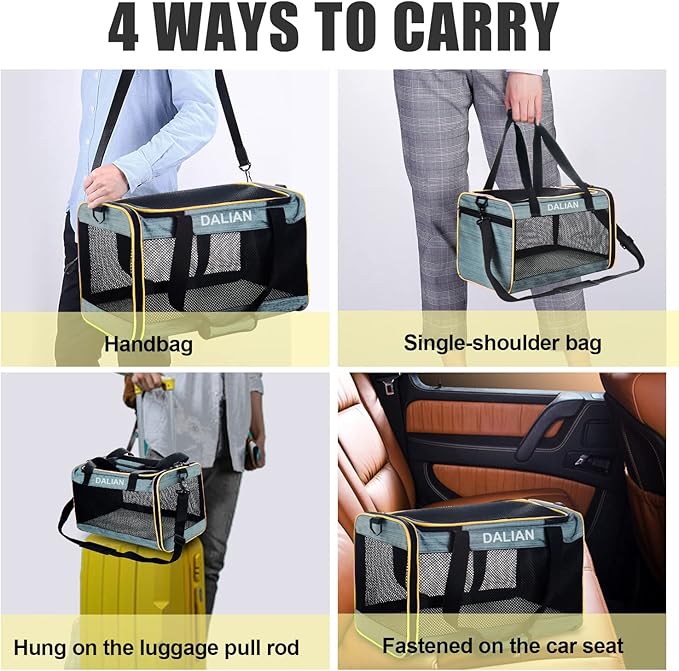 4 WAYS TO CARRY

DALIAN

Handbag

DALIAN

Single-shoulder bag

DALIAN

Hung on the luggage pull rod

DALIAN

Fastened on the car seat