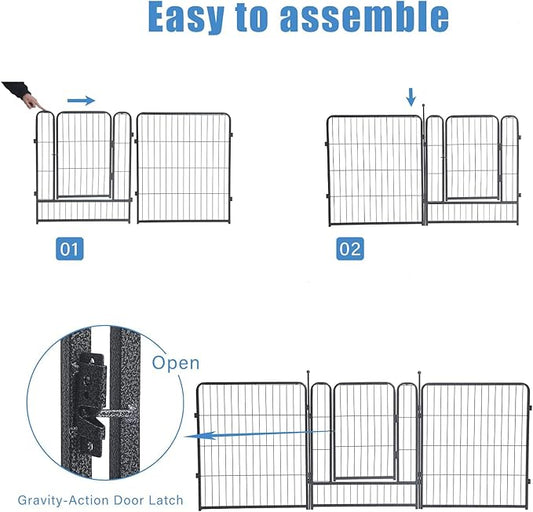 Easy to assemble

01

02

Open

Gravity-Action Door Latch