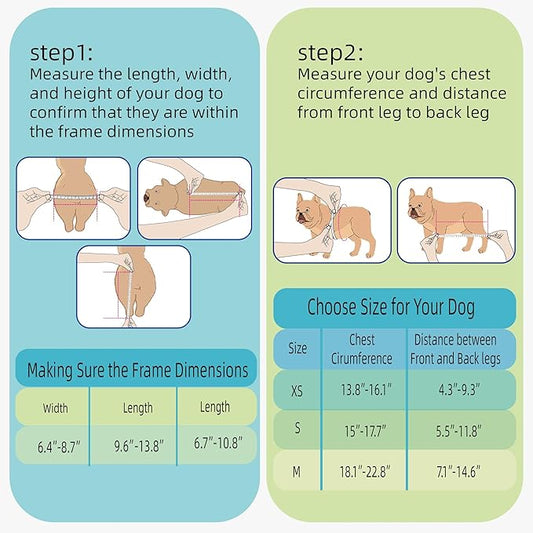 step1:
Measure the length, width, and height of your dog to confirm that they are within the frame dimensions

Making Sure the Frame Dimensions

| Width | Length | Length |
|---|---|---|
| 6.4"-8.7" | 9.6"-13.8" | 6.7"-10.8" |

step2:
Measure your dog's chest circumference and distance from front leg to back leg

Choose Size for Your Dog

| Size | Chest Cirumference | Distance between Front and Back legs |
|---|---|---|
| XS | 13.8"-16.1" | 4.3"-9.3" |
| S | 15"-17.7" | 5.5"-11.8" |
| M | 18.1"-22.8" | 7.1"-14.6" |