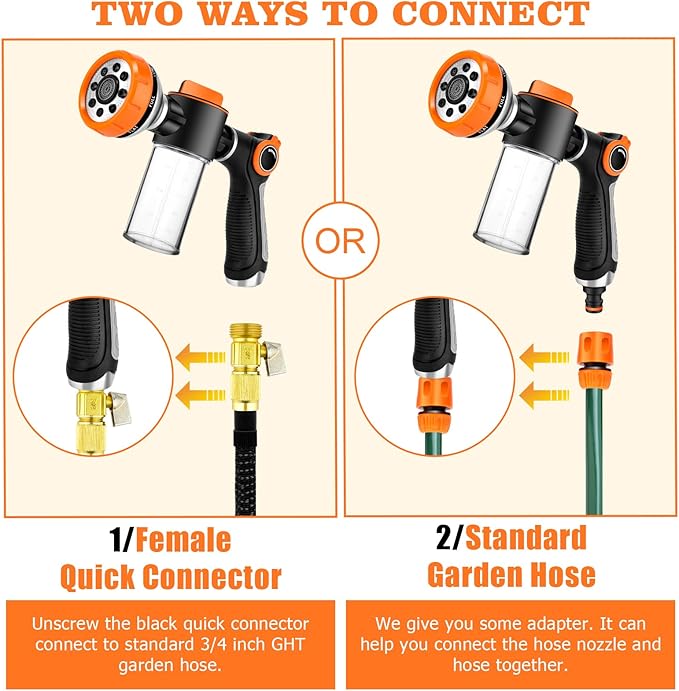 TWO WAYS TO CONNECT

OR

1/Female Quick Connector

Unscrew the black quick connector connect to standard 3/4 inch GHT garden hose.

2/Standard Garden Hose

We give you some adapter. It can help you connect the hose nozzle and hose together.