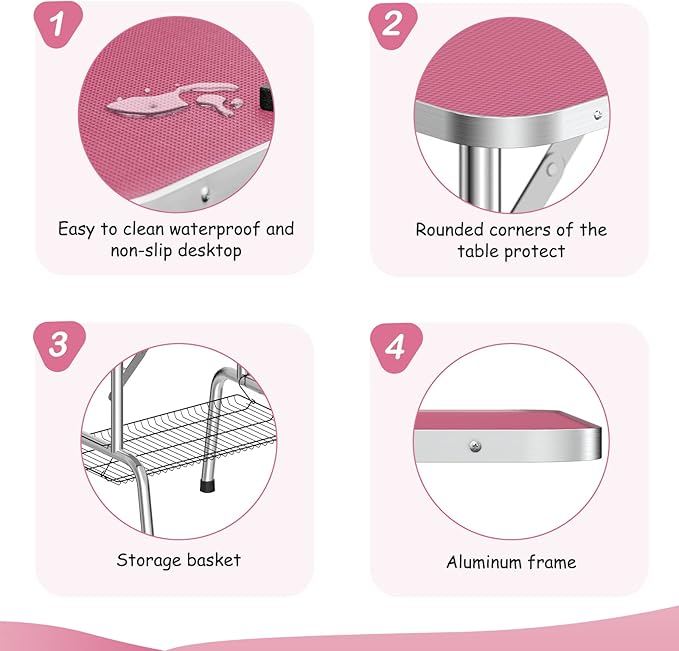 1

Easy to clean waterproof and non-slip desktop

2

Rounded corners of the table protect

3

Storage basket

4

Aluminum frame