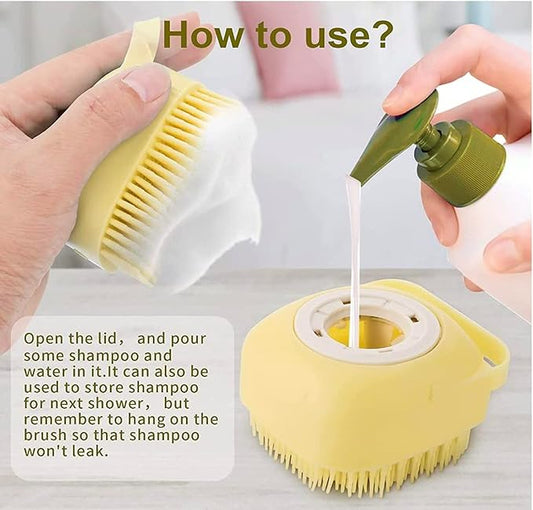 How to use?

Open the lid， and pour some shampoo and water in it.It can also be used to store shampoo for next shower， but remember to hang on the brush so that shampoo won't leak.