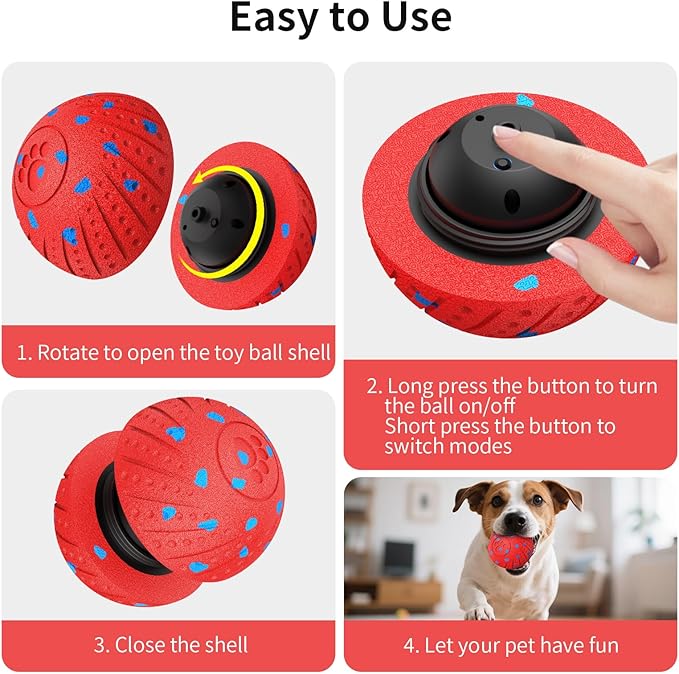 Easy to Use

1. Rotate to open the toy ball shell

2. Long press the button to turn the ball on/off
Short press the button to switch modes

3. Close the shell

4. Let your pet have fun