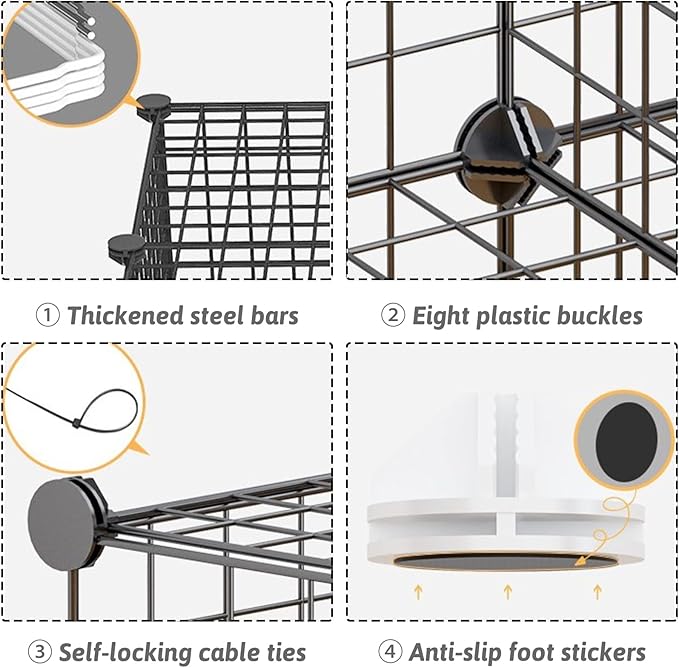 ① Thickened steel bars

② Eight plastic buckles

③ Self-locking cable ties

④ Anti-slip foot stickers