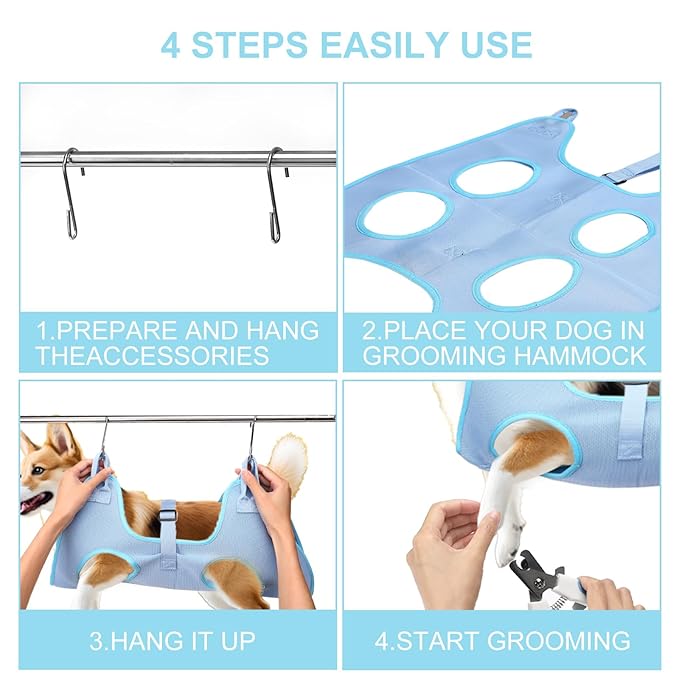 4 STEPS EASILY USE

1.PREPARE AND HANG THEACCESSORIES

2.PLACE YOUR DOG IN GROOMING HAMMOCK

3.HANG IT UP

4.START GROOMING