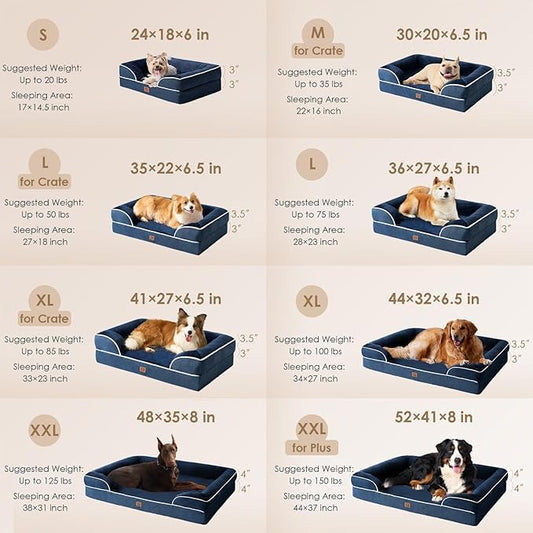 S
24×18×6 in
Suggested Weight: Up to 20 lbs
Sleeping Area: 17×14.5 inch
3"
3"

M
for Crate
30×20×6.5 in
Suggested Weight: Up to 35 lbs
Sleeping Area: 22×16 inch
3.5"
3"

L
for Crate
35×22×6.5 in
Suggested Weight: Up to 50 lbs
Sleeping Area: 27×18 inch
3.5"
3"

L
36×27×6.5 in
Suggested Weight: Up to 75 lbs
Sleeping Area: 28×23 inch
3.5"
3"

XL
for Crate
41×27×6.5 in
Suggested Weight: Up to 85 lbs
Sleeping Area: 33×23 inch
3.5"
3"

XL
44×32×6.5 in
Suggested Weight: Up to 100 lbs
Sleeping Area: 34×27 inch
3.5"
3"

XXL
48×35×8 in
Suggested Weight: Up to 125 lbs
Sleeping Area: 38×31 inch
4"
4"

XXL
for Plus
52×41×8 in
Suggested Weight: Up to 150 lbs
Sleeping Area: 44×37 inch
4"
4"