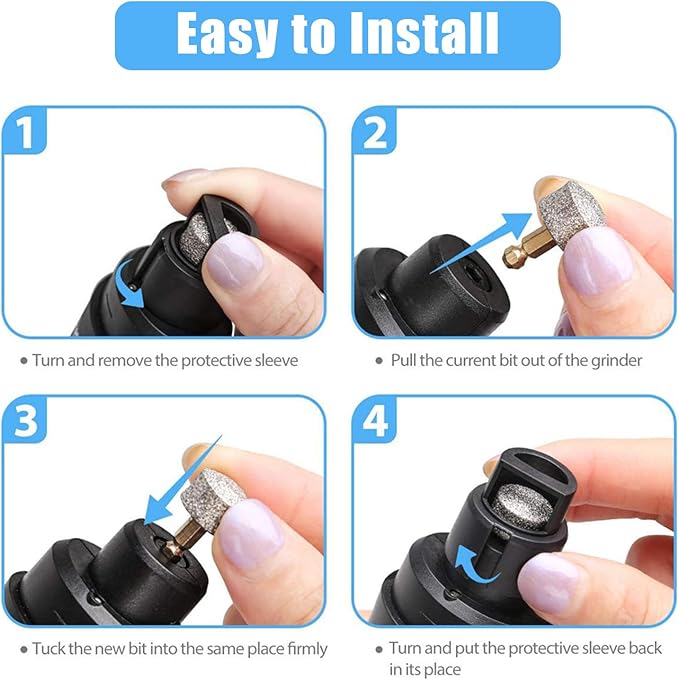 Easy to Install

1

• Turn and remove the protective sleeve

2

• Pull the current bit out of the grinder

3

• Tuck the new bit into the same place firmly

4

• Turn and put the protective sleeve back in its place