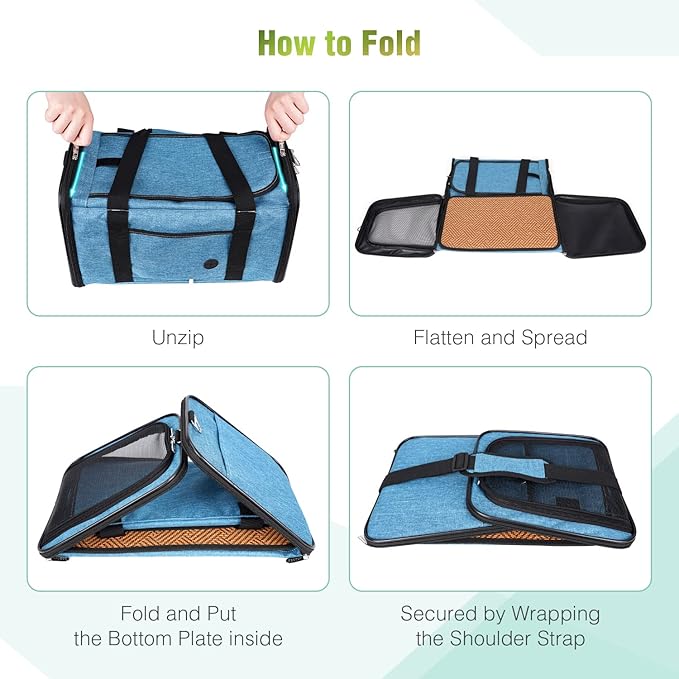 How to Fold

Unzip

Flatten and Spread

Fold and Put the Bottom Plate inside

Secured by Wrapping the Shoulder Strap