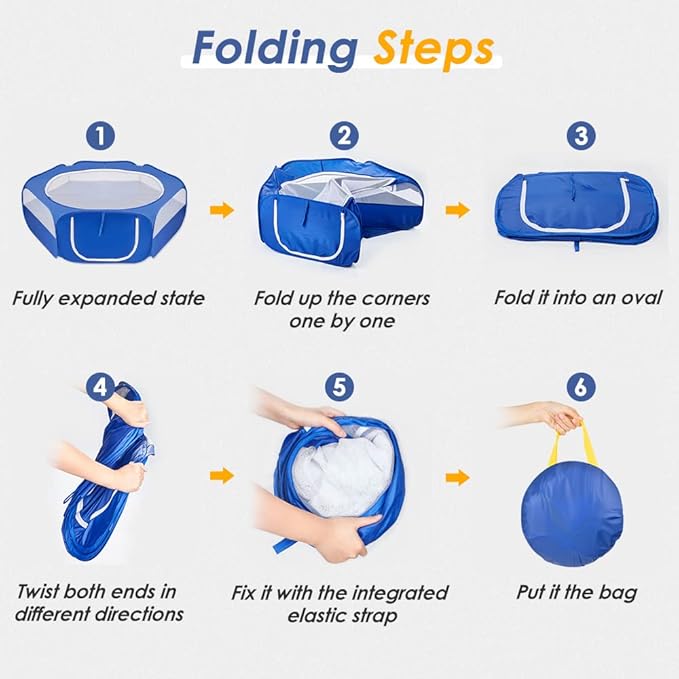 Folding Steps

1
Fully expanded state

2
Fold up the corners one by one

3
Fold it into an oval

4
Twist both ends in different directions

5
Fix it with the integrated elastic strap

6
Put it the bag