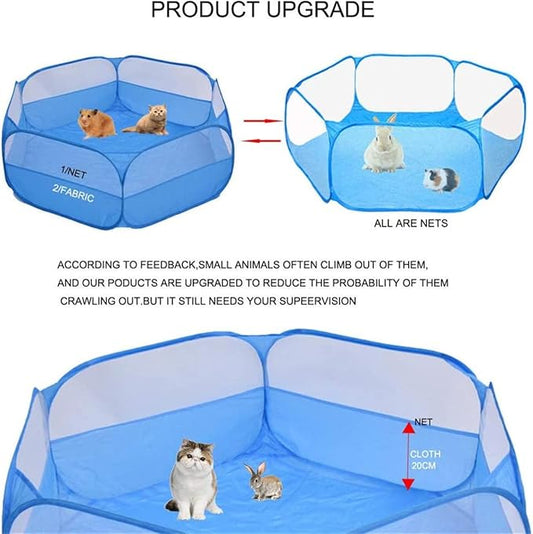 PRODUCT UPGRADE

1/NET
2/FABRIC

ALL ARE NETS

ACCORDING TO FEEDBACK,SMALL ANIMALS OFTEN CLIMB OUT OF THEM, AND OUR PODUCTS ARE UPGRADED TO REDUCE THE PROBABILITY OF THEM CRAWLING OUT.BUT IT STILL NEEDS YOUR SUPEERVISION

NET
CLOTH
20CM