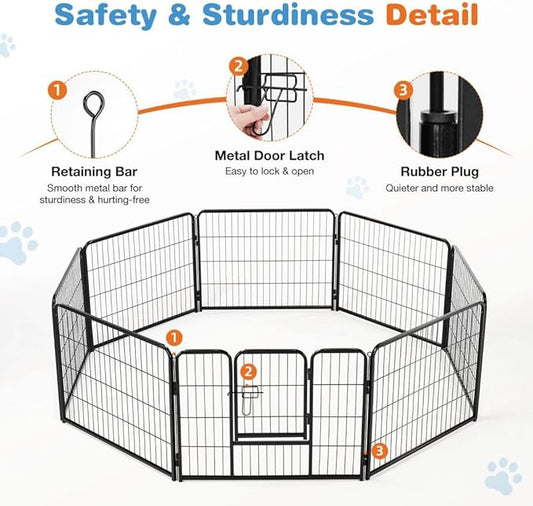 Safety & Sturdiness Detail

1

Retaining Bar

Smooth metal bar for sturdiness & hurting-free

2

Metal Door Latch

Easy to lock & open

3

Rubber Plug

Quieter and more stable

1

2

3