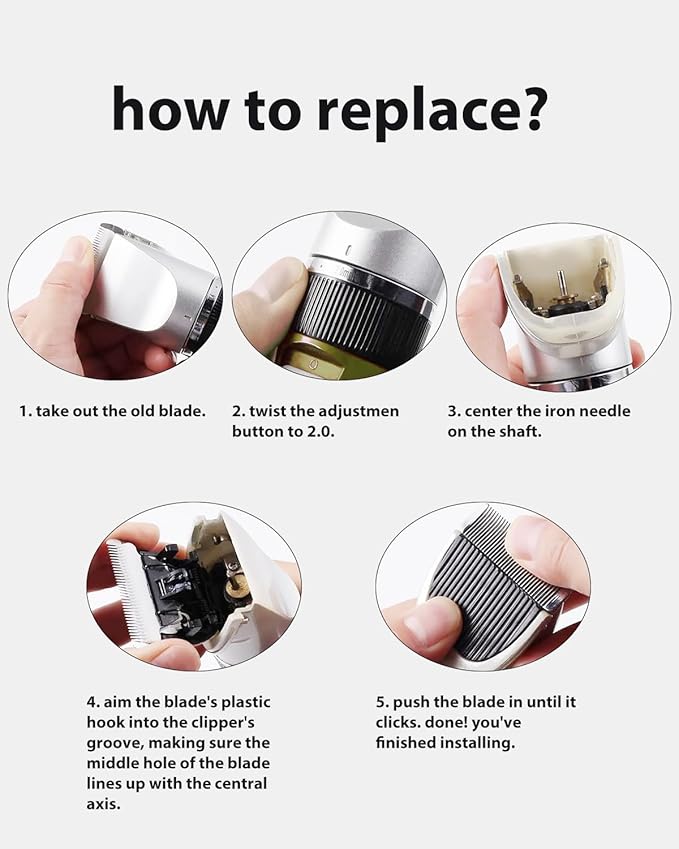 how to replace?

1. take out the old blade.

2. twist the adjustmen button to 2.0.

3. center the iron needle on the shaft.

4. aim the blade's plastic hook into the clipper's groove, making sure the middle hole of the blade lines up with the central axis.

5. push the blade in until it clicks. done! you've finished installing.