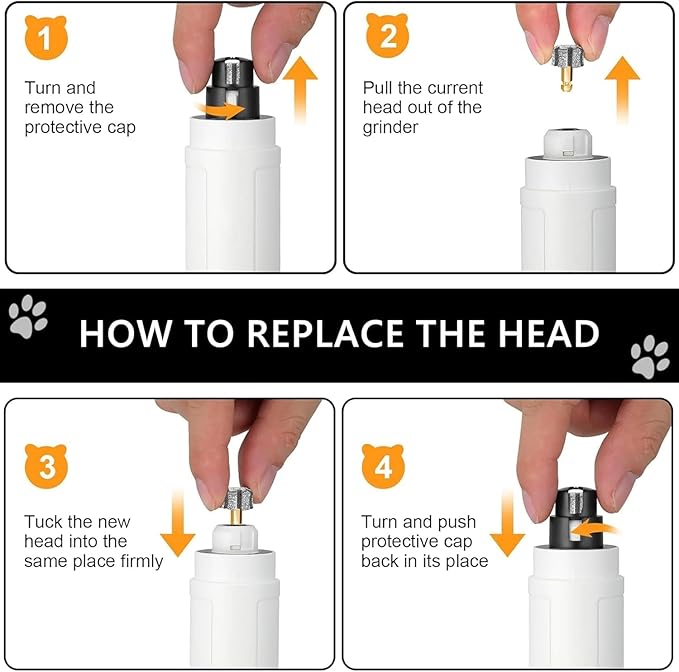 1

Turn and remove the protective cap

2

Pull the current head out of the grinder

HOW TO REPLACE THE HEAD

3

Tuck the new head into the same place firmly

4

Turn and push protective cap back in its place