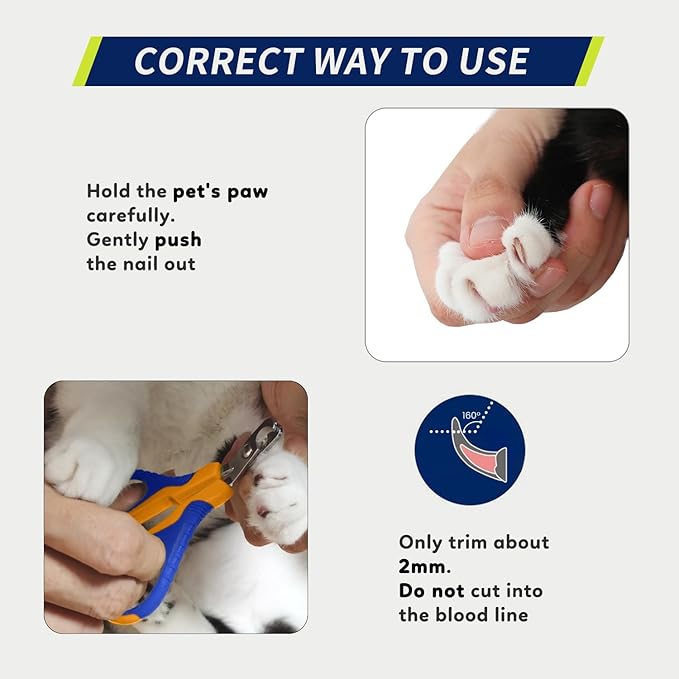 CORRECT WAY TO USE

Hold the pet's paw carefully.
Gently push the nail out

160°

Only trim about 2mm.
Do not cut into the blood line