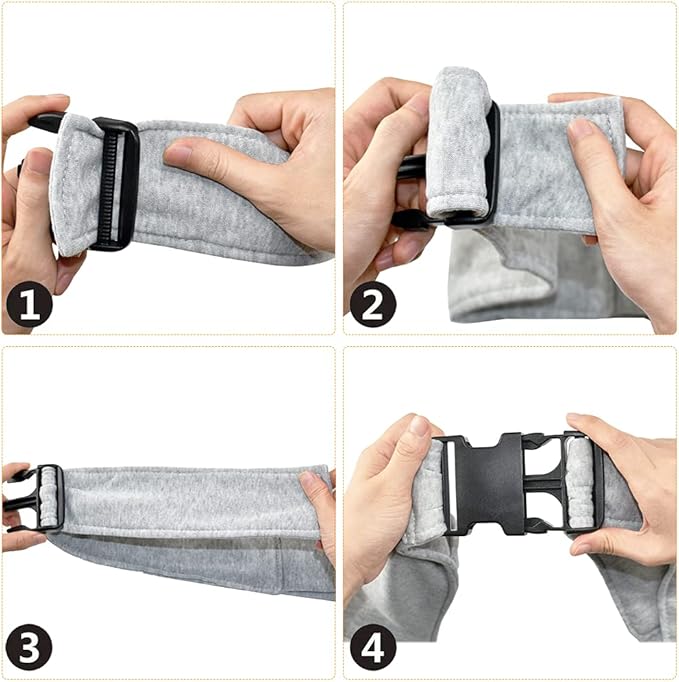 1
2
3
4