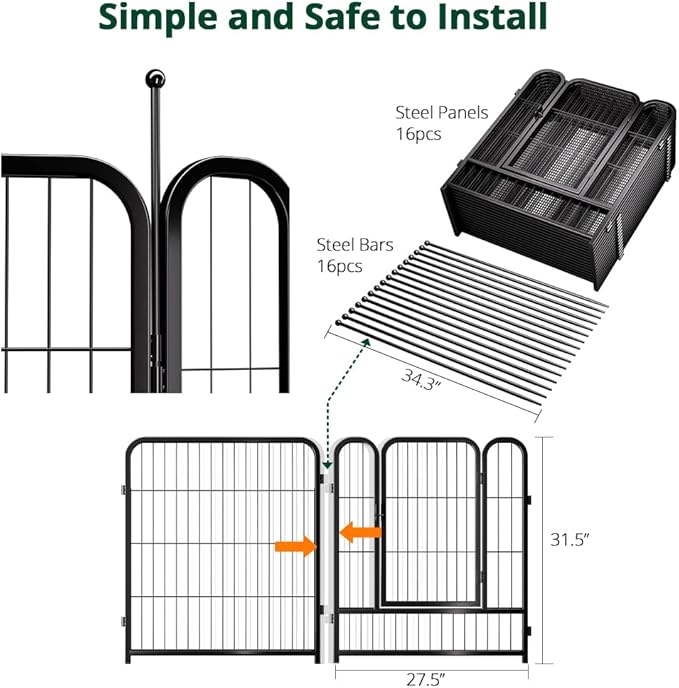 Simple and Safe to Install

Steel Panels
16pcs

Steel Bars
16pcs

34.3"

31.5"

27.5"