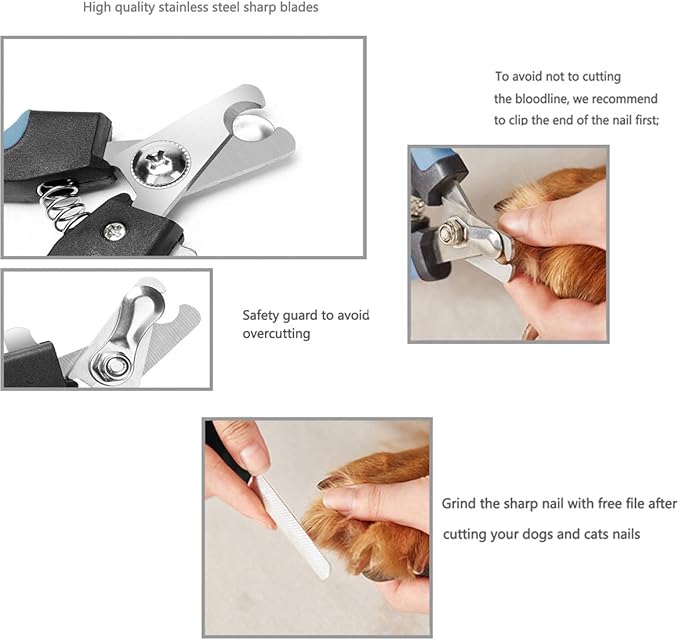 High quality stainless steel sharp blades

To avoid not to cutting the bloodline, we recommend to clip the end of the nail first;

Safety guard to avoid overcutting

Grind the sharp nail with free file after cutting your dogs and cats nails