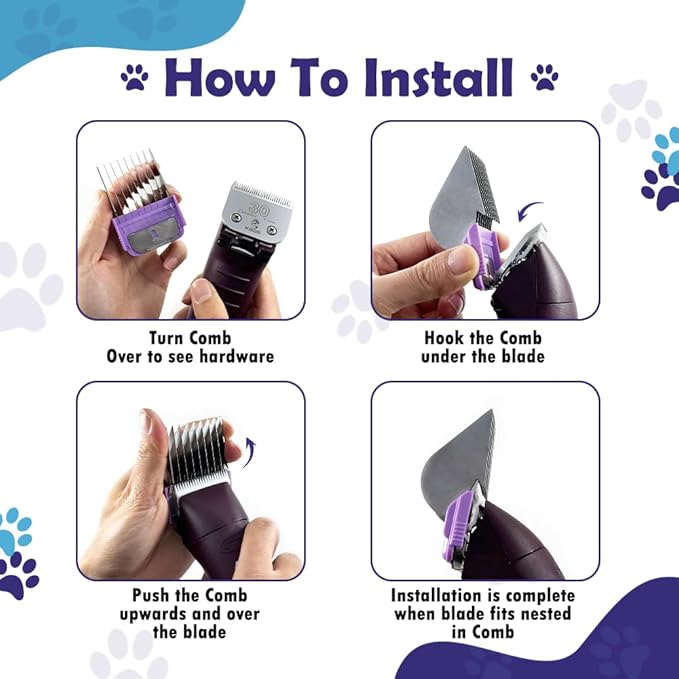 How To Install

30

Turn Comb
Over to see hardware

Hook the Comb
under the blade

Push the Comb
upwards and over
the blade

Installation is complete
when blade fits nested
in Comb