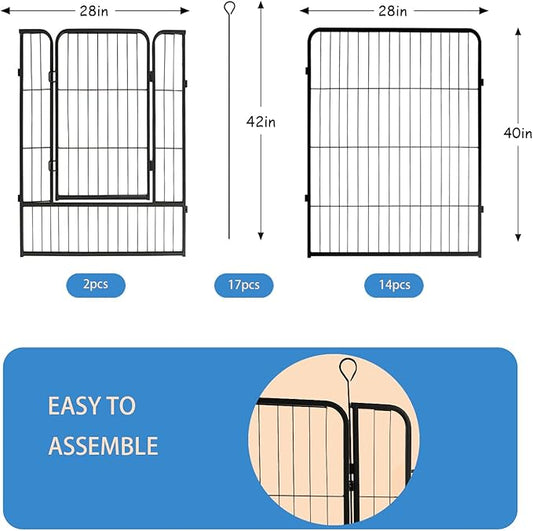 28in

42in

28in

40in

2pcs

17pcs

14pcs

EASY TO ASSEMBLE