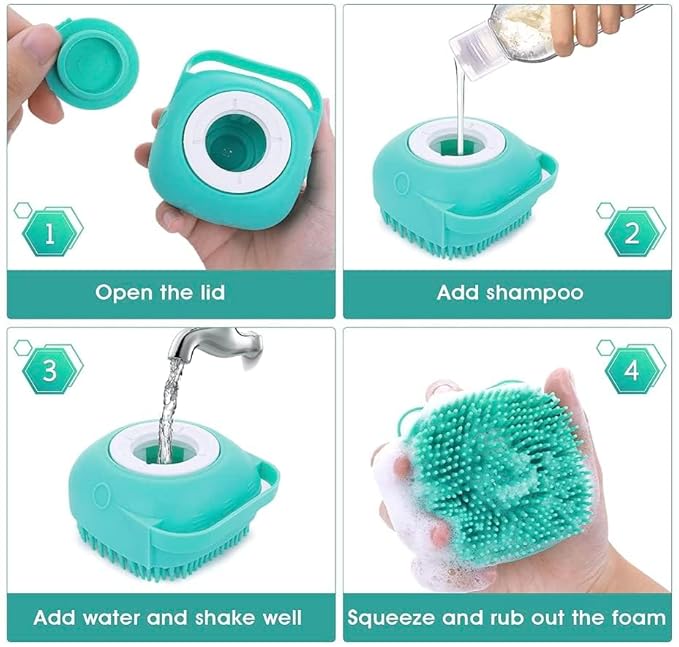 1

Open the lid

2

Add shampoo

3

Add water and shake well

4

Squeeze and rub out the foam