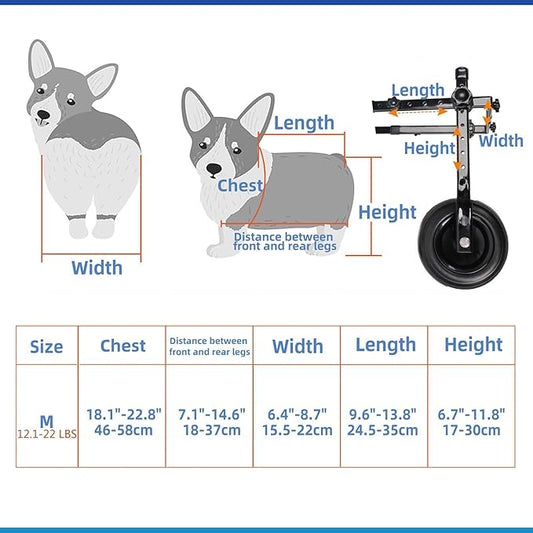 Width

Length

Chest

Height

Distance between front and rear legs

Length

Height

Width

| Size | Chest | Distance between front and rear legs | Width | Length | Height |
|---|---|---|---|---|---|
| M 12.1-22 LBS | 18.1"-22.8" 46-58cm | 7.1"-14.6" 18-37cm | 6.4"-8.7" 15.5-22cm | 9.6"-13.8" 24.5-35cm | 6.7"-11.8" 17-30cm |