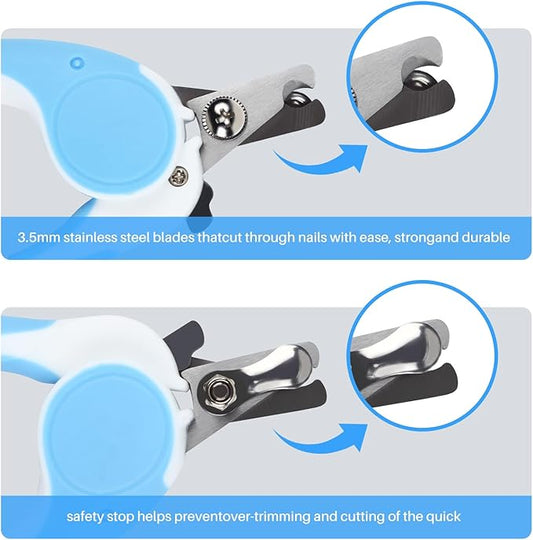 3.5mm stainless steel blades thatcut through nails with ease, strongand durable

safety stop helps preventover-trimming and cutting of the quick