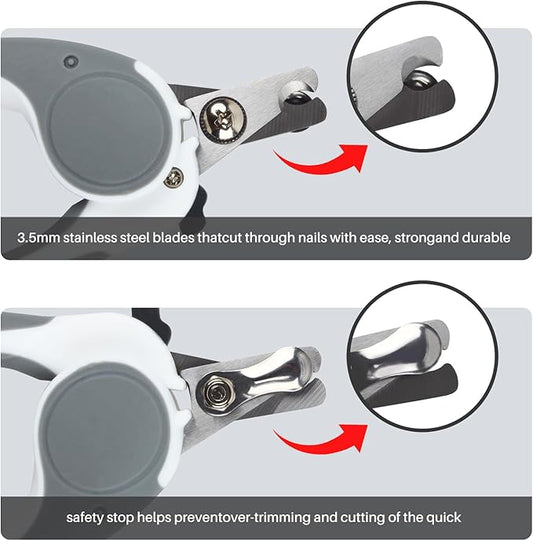 3.5mm stainless steel blades thatcut through nails with ease, strongand durable

safety stop helps preventover-trimming and cutting of the quick