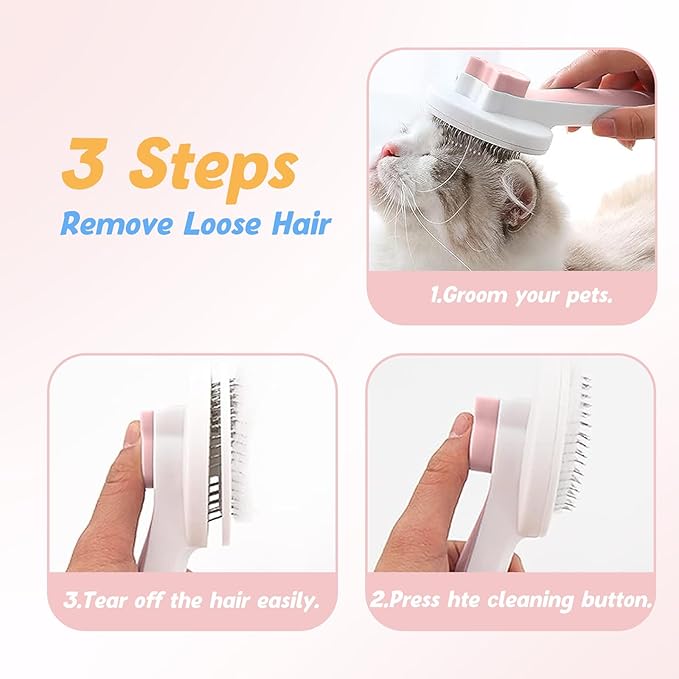 3 Steps
Remove Loose Hair

1.Groom your pets.

3.Tear off the hair easily.

2.Press hte cleaning button.