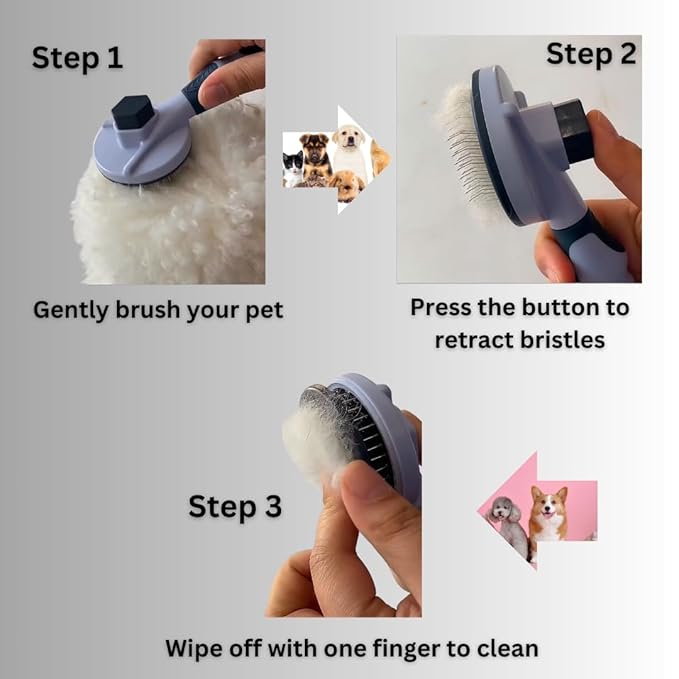 Step 1

Gently brush your pet

Step 2

Press the button to retract bristles

Step 3

Wipe off with one finger to clean