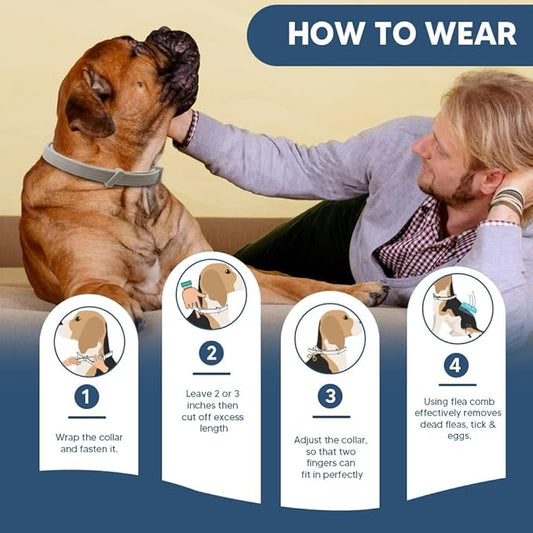 HOW TO WEAR

1
Wrap the collar and fasten it.

2
Leave 2 or 3 inches then cut off excess length

3
Adjust the collar, so that two fingers can fit in perfectly

4
Using flea comb effectively removes dead fleas, tick & eggs.