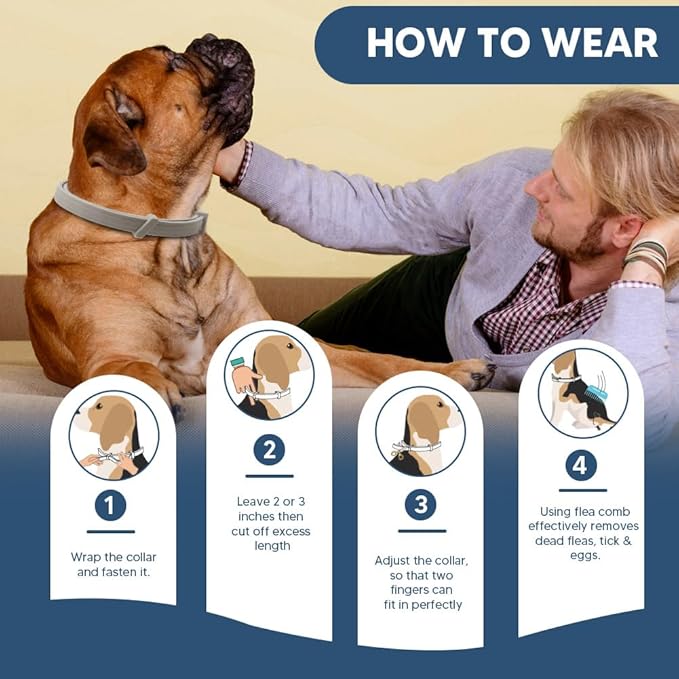 HOW TO WEAR

1

Wrap the collar and fasten it.

2

Leave 2 or 3 inches then cut off excess length

3

Adjust the collar, so that two fingers can fit in perfectly

4

Using flea comb effectively removes dead fleas, tick & eggs.