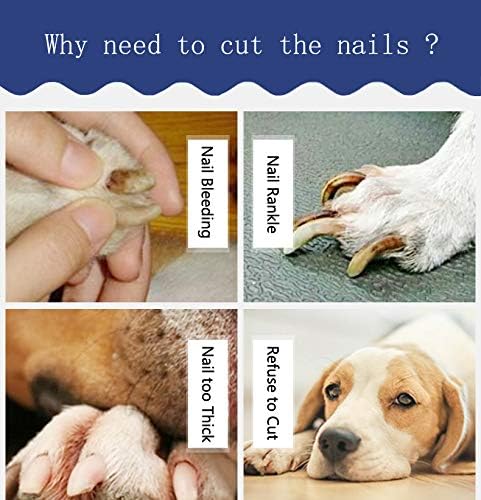 Why need to cut the nails ?

Nail Bleeding

Nail Rankle

Nail too Thick

Refuse to Cut